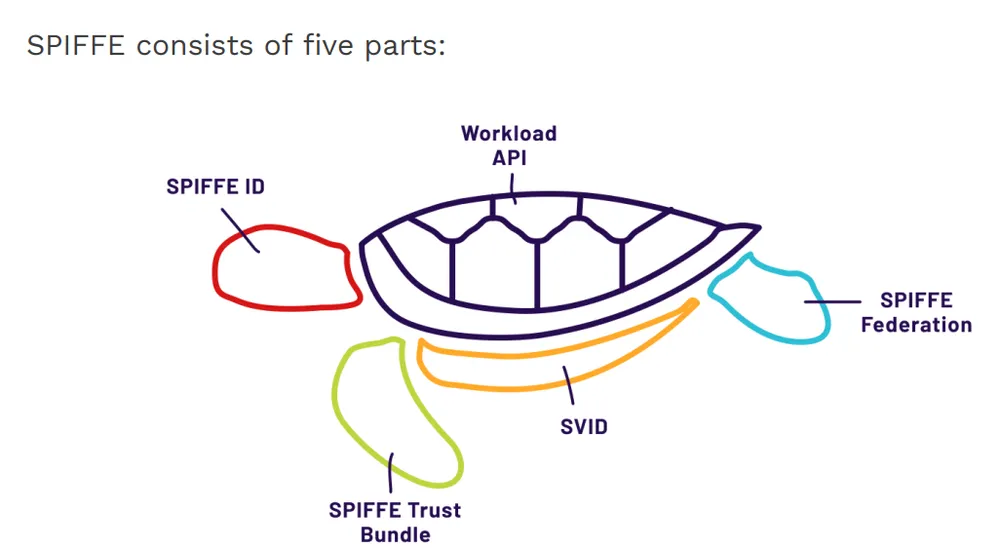 SPIFFE consists of five parts:

Workload API

SPIFFE ID

SPIFFE Federation

SVID

SPIFFE Trust Bundle